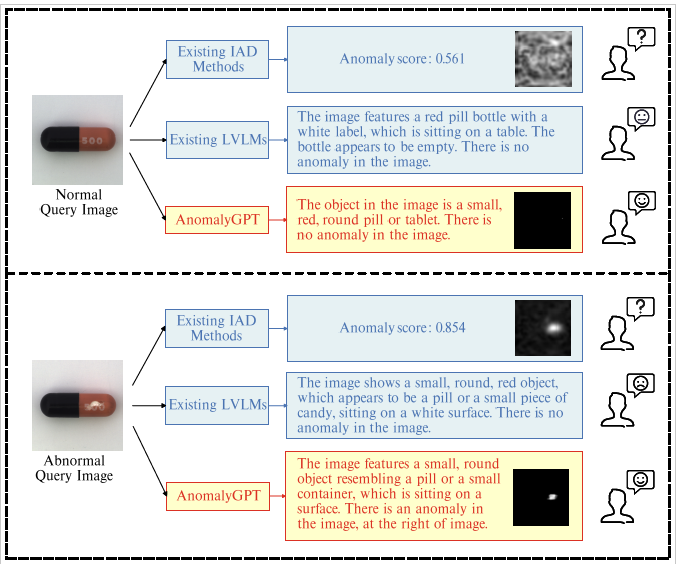 500

Normal Query Image

Existing IAD Methods

Anomaly score: 0.561

?

Existing LVLMs

The image features a red pill bottle with a white label, which is sitting on a table. The bottle appears to be empty. There is no anomaly in the image.

AnomalyGPT

The object in the image is a small, red, round pill or tablet. There is no anomaly in the image.

500

Abnormal Query Image

Existing IAD Methods

Anomaly score: 0.854

?

Existing LVLMs

The image shows a small, round, red object, which appears to be a pill or a small piece of candy, sitting on a white surface. There is no anomaly in the image.

AnomalyGPT

The image features a small, round object resembling a pill or a small container, which is sitting on a surface. There is an anomaly in the image, at the right of image.